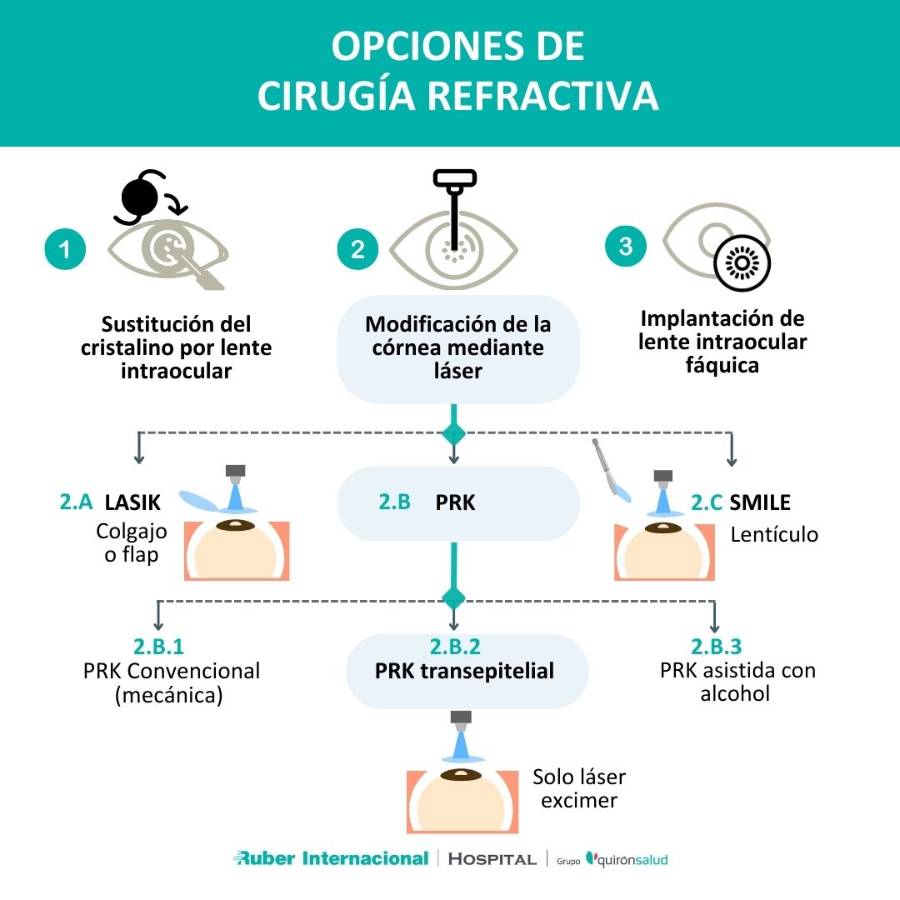 OPCIONES DE CIRUGÍA REFRACTIVA

1

Sustitución del cristalino por lente intraocular

2

Modificación de la córnea mediante láser

3

Implantación de lente intraocular fáquica

2.A LASIK
Colgajo o flap

2.B PRK

2.C SMILE
Lentículo

2.B.1
PRK Convencional (mecánica)

2.B.2
PRK transepitelial

2.B.3
PRK asistida con alcohol

Solo láser excimer

Ruber Internacional | HOSPITAL | Grupo quironsalud